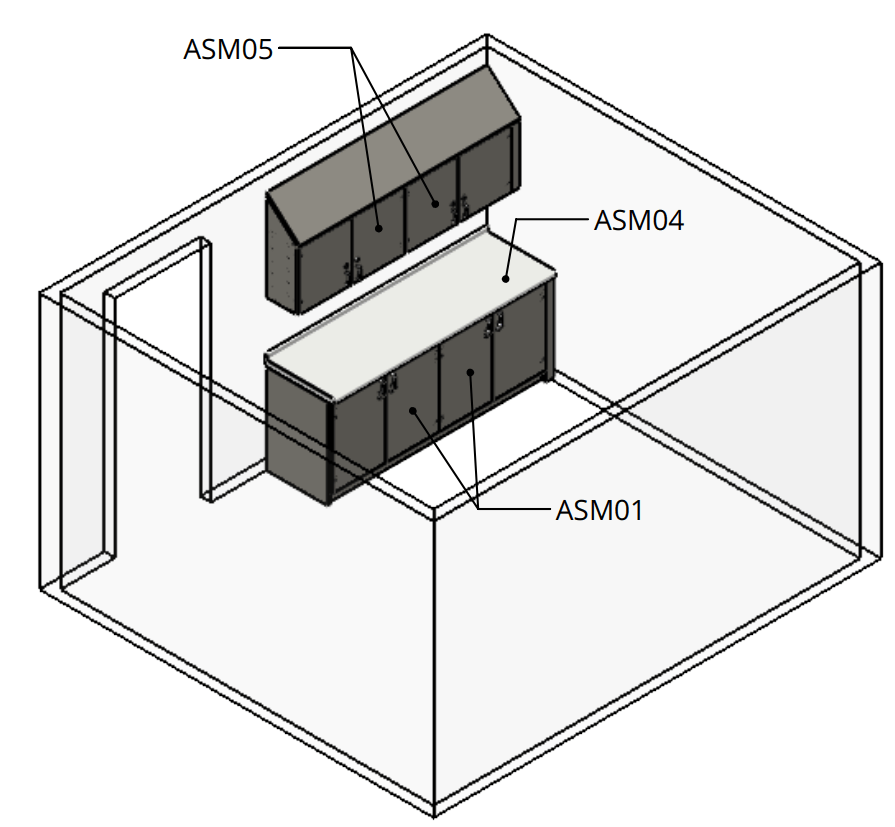 ASM05
ASM04
ASM01